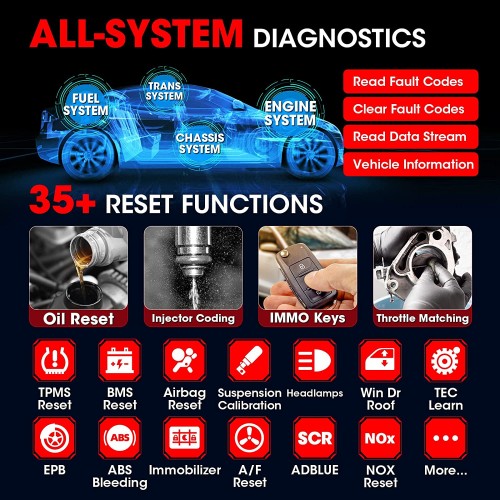 ALL-SYSTEM DIAGNOSTICS

FUEL SYSTEM
TRANS SYSTEM
ENGINE SYSTEM
CHASSIS SYSTEM

Read Fault Codes
Clear Fault Codes
Read Data Stream
Vehicle Information

35+ RESET FUNCTIONS

Oil Reset
Injector Coding
IMMO Keys
Throttle Matching

TPMS Reset
BMS Reset
Airbag Reset
Suspension Calibration
Headlamps
Win Dr Roof
TEC Learn

ABS
SCR
NOx

EPB
ABS Bleeding
Immobilizer
A/F Reset
ADBLUE
NOX Reset
More...